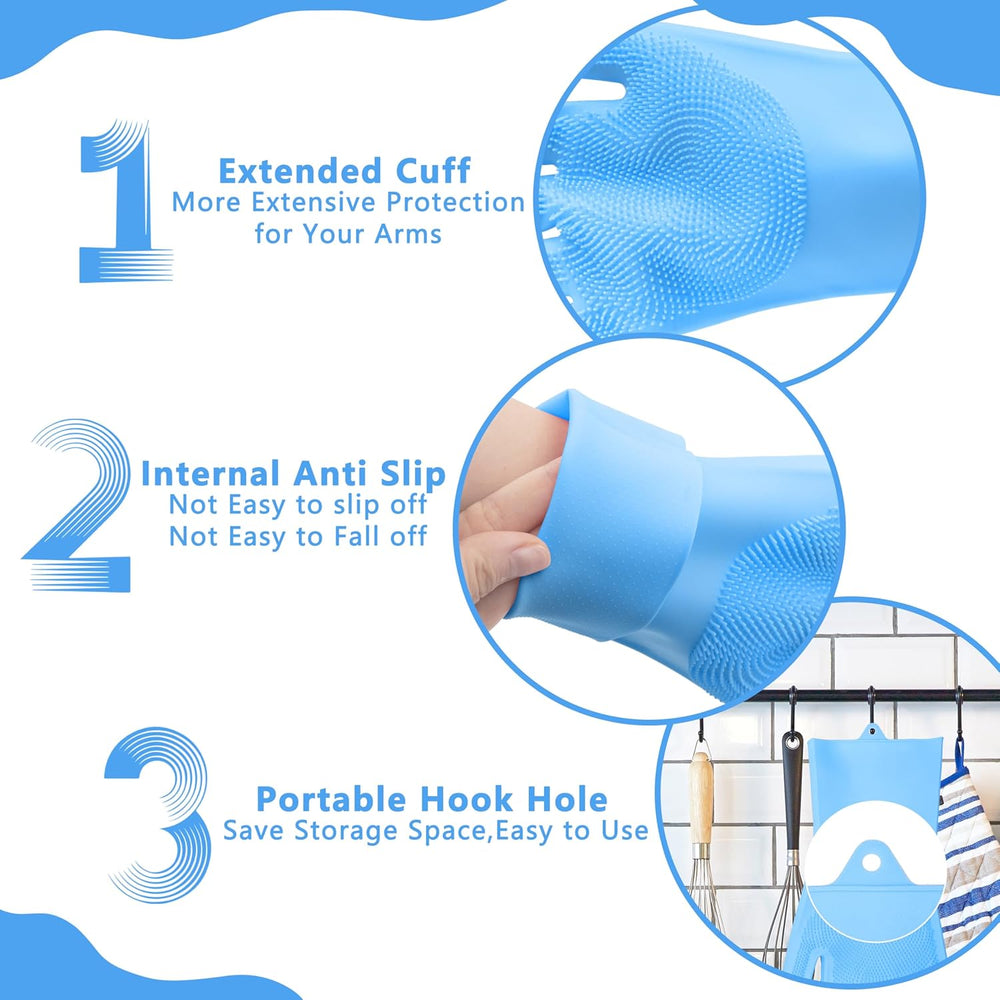 1
Extended Cuff
More Extensive Protection for Your Arms

2
Internal Anti Slip
Not Easy to slip off
Not Easy to Fall off

3
Portable Hook Hole
Save Storage Space,Easy to Use