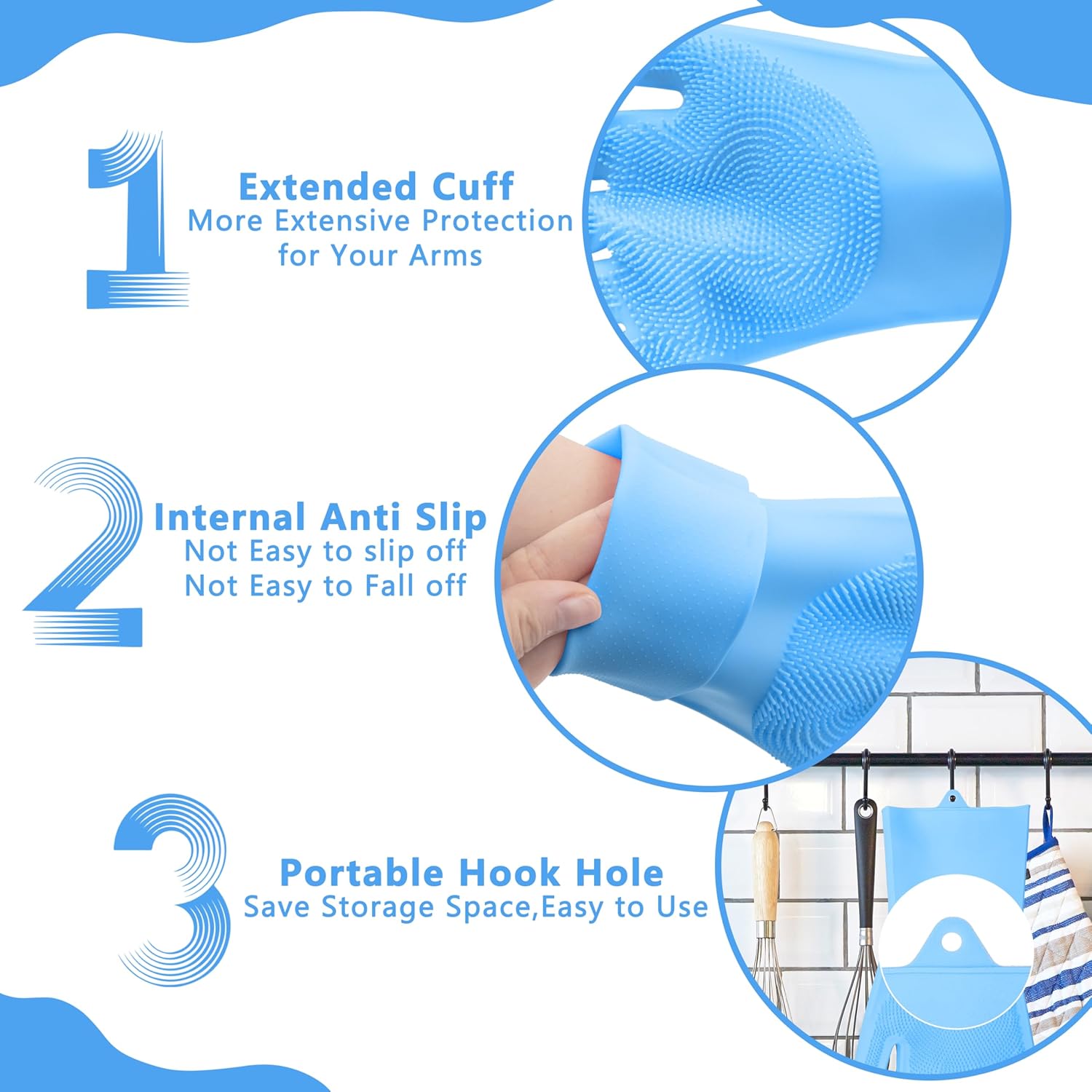 1
Extended Cuff
More Extensive Protection for Your Arms

2
Internal Anti Slip
Not Easy to slip off
Not Easy to Fall off

3
Portable Hook Hole
Save Storage Space,Easy to Use